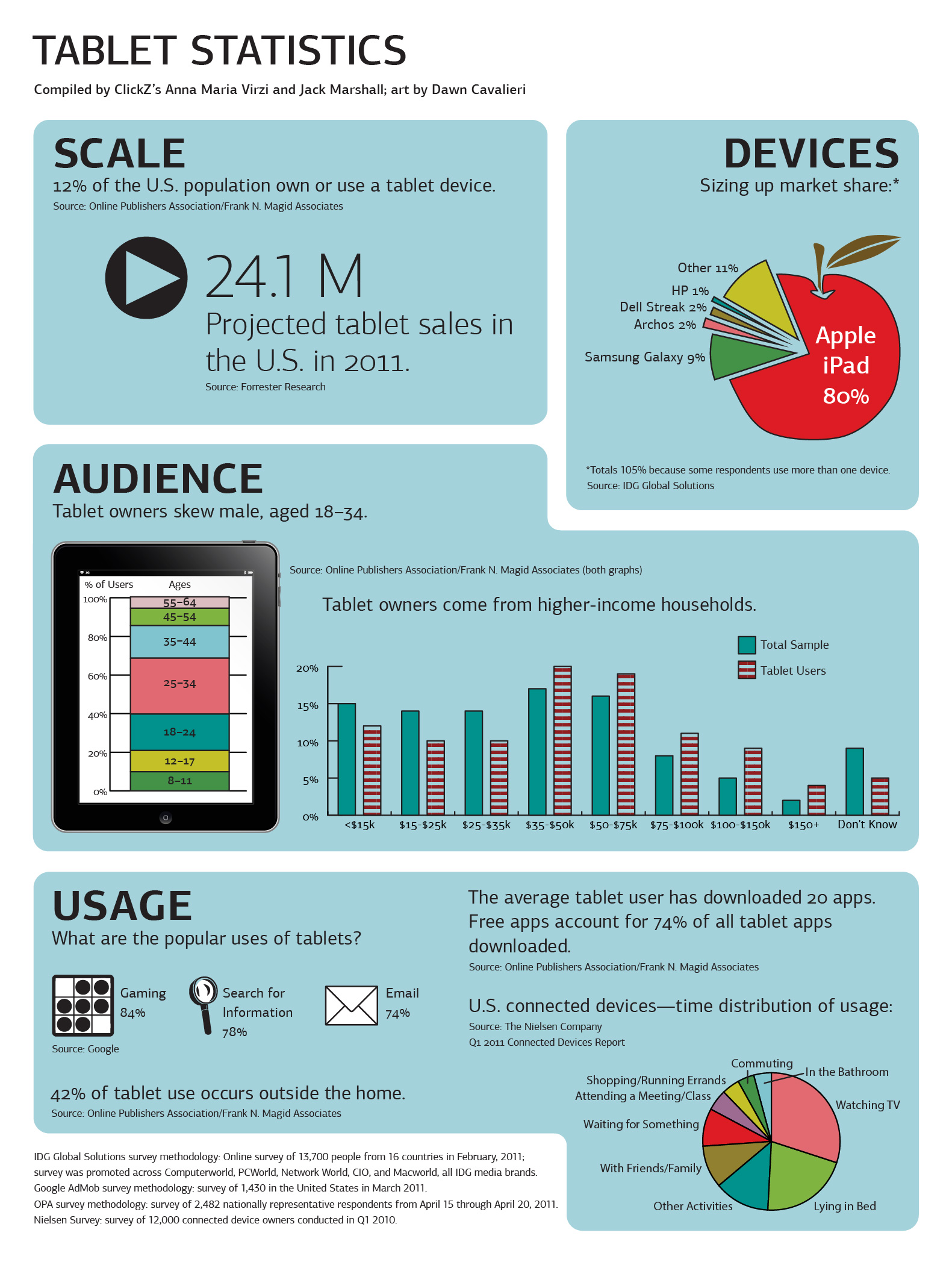 TABLET STATISTICS

Compiled by ClickZ's Anna Maria Virzi and Jack Marshall; art by Dawn Cavalieri

SCALE

12% of the U.S. population own or use a tablet device.

Source: Online Publishers Association/Frank N. Magid Associates

24.1 M

Projected tablet sales in the U.S. in 2011.

Source: Forrester Research

DEVICES

Sizing up market share:*

Other 11%
HP 1%
Dell Streak 2%
Archos 2%
Samsung Galaxy 9%
Apple iPad 80%

*Totals 105% because some respondents use more than one device.
Source: IDG Global Solutions

AUDIENCE

Tablet owners skew male, aged 18–34.

% of Users
Ages
100%
80%
60%
40%
20%
0%
55–64
45–54
35–44
25–34
18–24
12–17
8–11

Source: Online Publishers Association/Frank N. Magid Associates (both graphs)

Tablet owners come from higher-income households.

Total Sample
Tablet Users

20%
15%
10%
5%
0%

<$15k
$15-$25k
$25-$35k
$35-$50k
$50-$75k
$75-$100k
$100-$150k
$150+
Don't Know

USAGE

What are the popular uses of tablets?

Gaming 84%

Search for Information 78%

Email 74%

Source: Google

42% of tablet use occurs outside the home.

Source: Online Publishers Association/Frank N. Magid Associates

The average tablet user has downloaded 20 apps. Free apps account for 74% of all tablet apps downloaded.

Source: Online Publishers Association/Frank N. Magid Associates

U.S. connected devices—time distribution of usage:

Source: The Nielsen Company
Q1 2011 Connected Devices Report

Commuting
In the Bathroom
Shopping/Running Errands
Attending a Meeting/Class
Watching TV
Waiting for Something
With Friends/Family
Other Activities
Lying in Bed

IDG Global Solutions survey methodology: Online survey of 13,700 people from 16 countries in February, 2011; survey was promoted across Computerworld, PCWorld, Network World, CIO, and Macworld, all IDG media brands.
Google AdMob survey methodology: survey of 1,430 in the United States in March 2011.
OPA survey methodology: survey of 2,482 nationally representative respondents from April 15 through April 20, 2011.
Nielsen Survey: survey of 12,000 connected device owners conducted in Q1 2010.